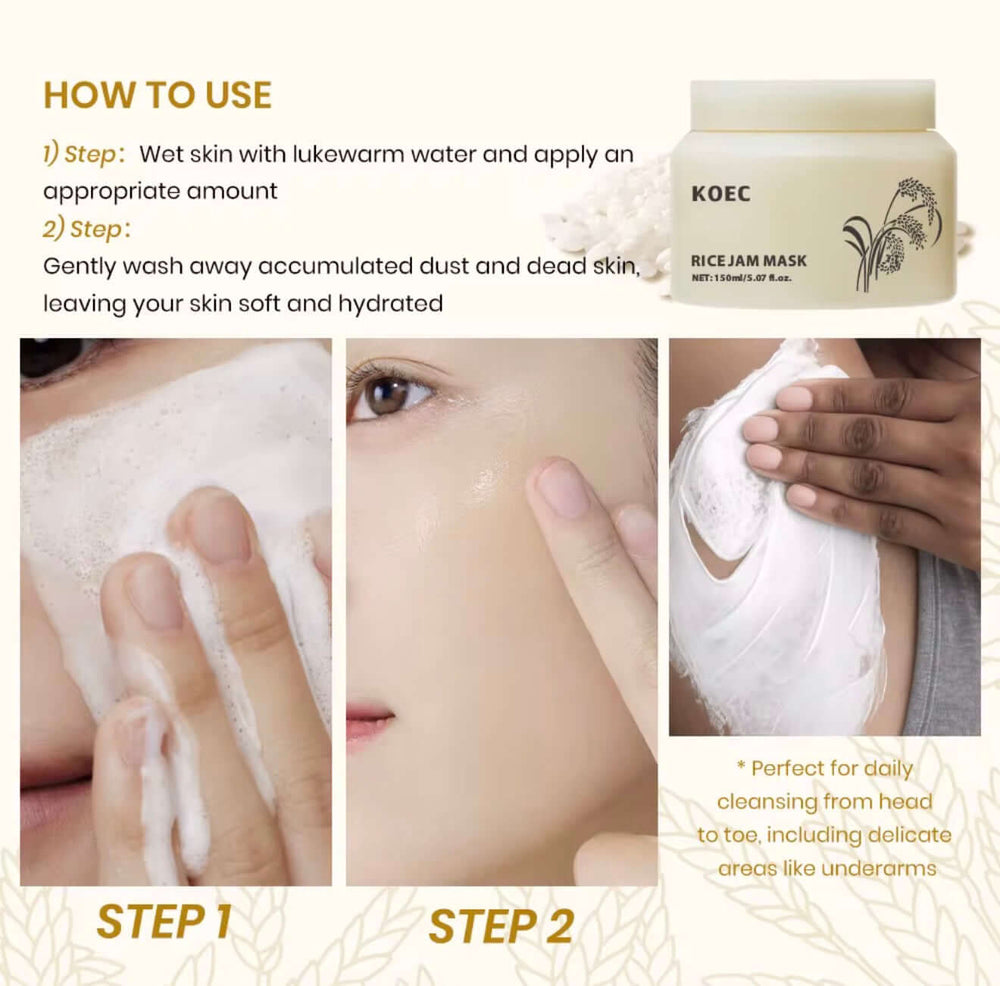 HOW TO USE

1) Step: Wet skin with lukewarm water and apply an appropriate amount

2) Step:
Gently wash away accumulated dust and dead skin, leaving your skin soft and hydrated

KOEC

RICE JAM MASK
NET: 150ml/5.07 fl.oz.

* Perfect for daily cleansing from head to toe, including delicate areas like underarms

STEP 1

STEP 2