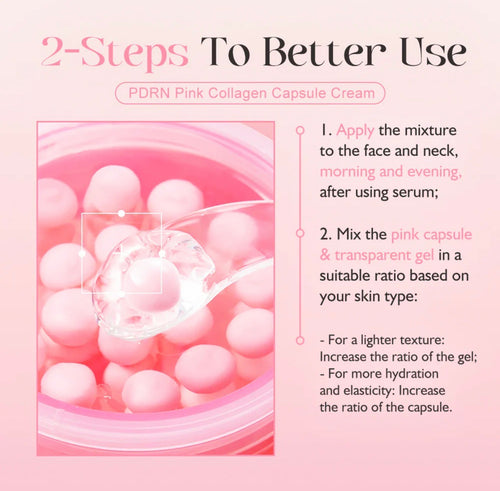 2-Steps To Better Use

PDRN Pink Collagen Capsule Cream

1. Apply the mixture to the face and neck, morning and evening, after using serum;

2. Mix the pink capsule & transparent gel in a suitable ratio based on your skin type:

- For a lighter texture: Increase the ratio of the gel;
- For more hydration and elasticity: Increase the ratio of the capsule.