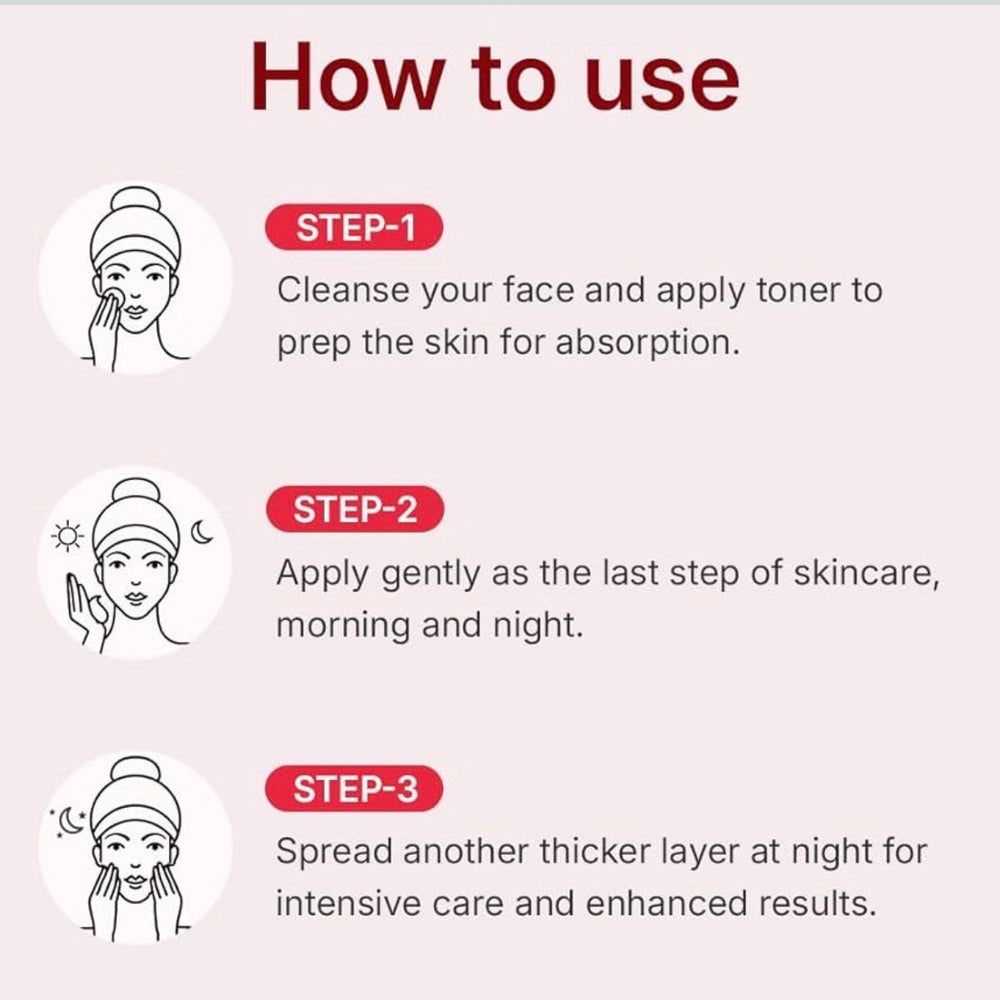 How to use

STEP-1
Cleanse your face and apply toner to prep the skin for absorption.

STEP-2
Apply gently as the last step of skincare, morning and night.

STEP-3
Spread another thicker layer at night for intensive care and enhanced results.