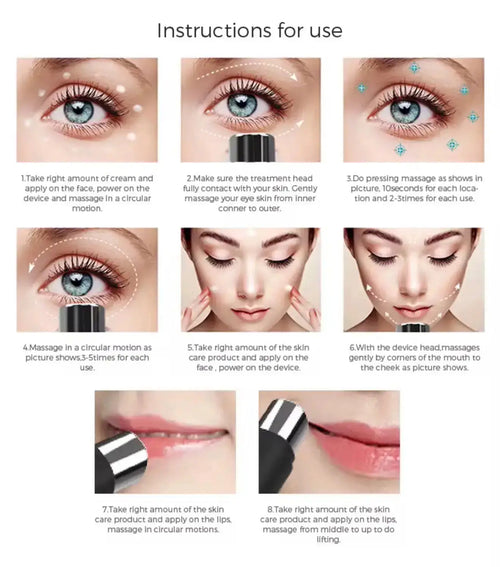 Instructions for use

1.Take right amount of cream and apply on the face, power on the device and massage in a circular motion.

2.Make sure the treatment head fully contact with your skin. Gently massage your eye skin from inner conner to outer.

3.Do pressing massage as shows in picture, 10seconds for each location and 2-3times for each use.

4.Massage in a circular motion as picture shows,3-5times for each use.

5.Take right amount of the skin care product and apply on the face , power on the device.

6.With the device head,massages gently by corners of the mouth to the cheek as picture shows.

7.Take right amount of the skin care product and apply on the lips, massage in circular motions.

8.Take right amount of the skin care product and apply on the lips, massage from middle to up to do lifting.