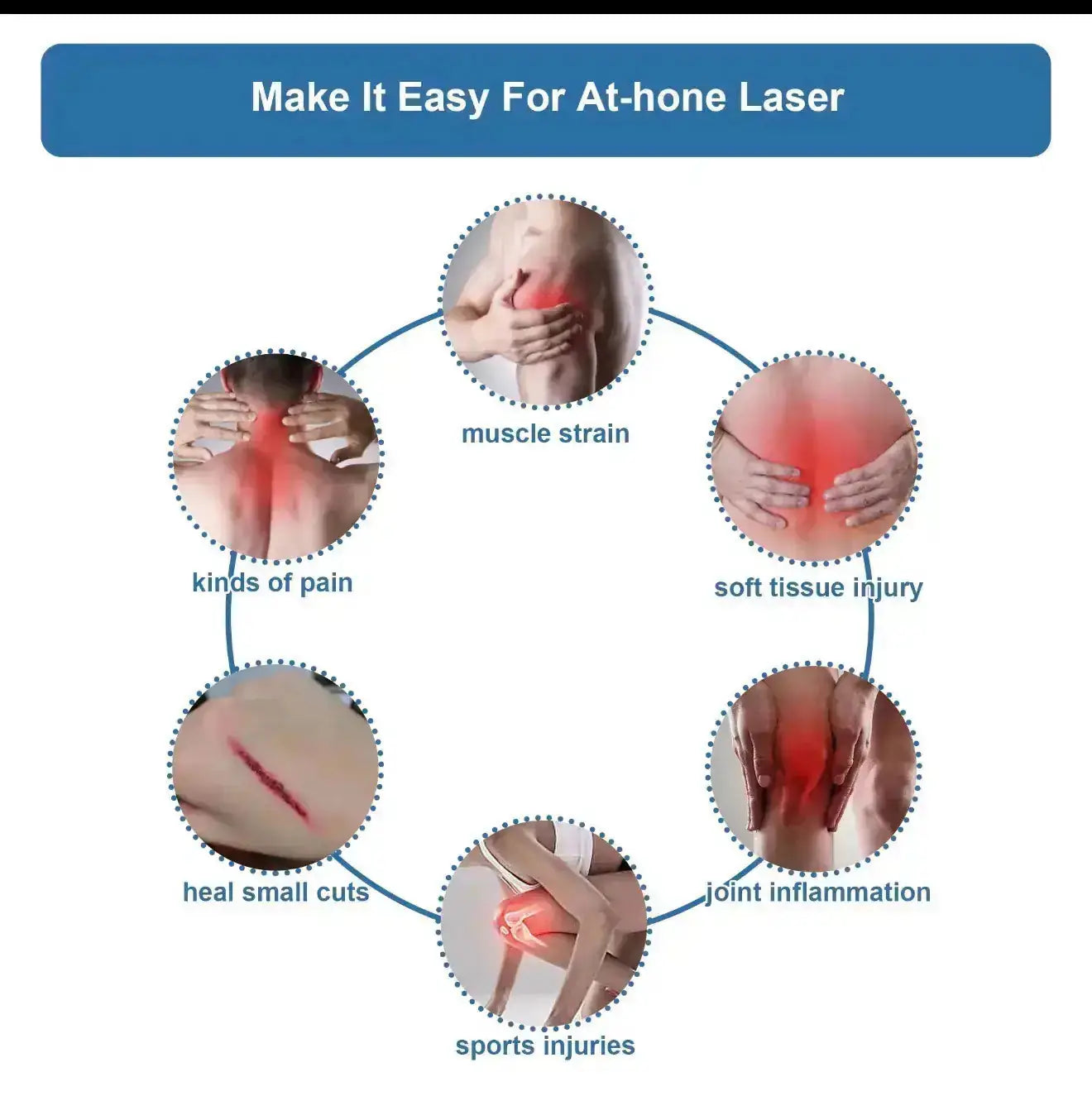 Make It Easy For At-hone Laser

muscle strain

kinds of pain

soft tissue injury

heal small cuts

joint inflammation

sports injuries