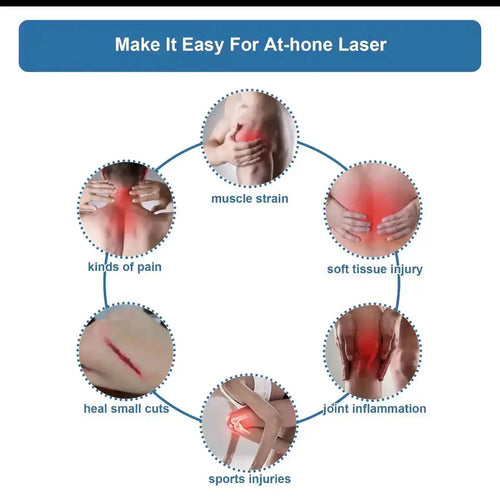 Make It Easy For At-hone Laser

muscle strain

kinds of pain

soft tissue injury

heal small cuts

joint inflammation

sports injuries