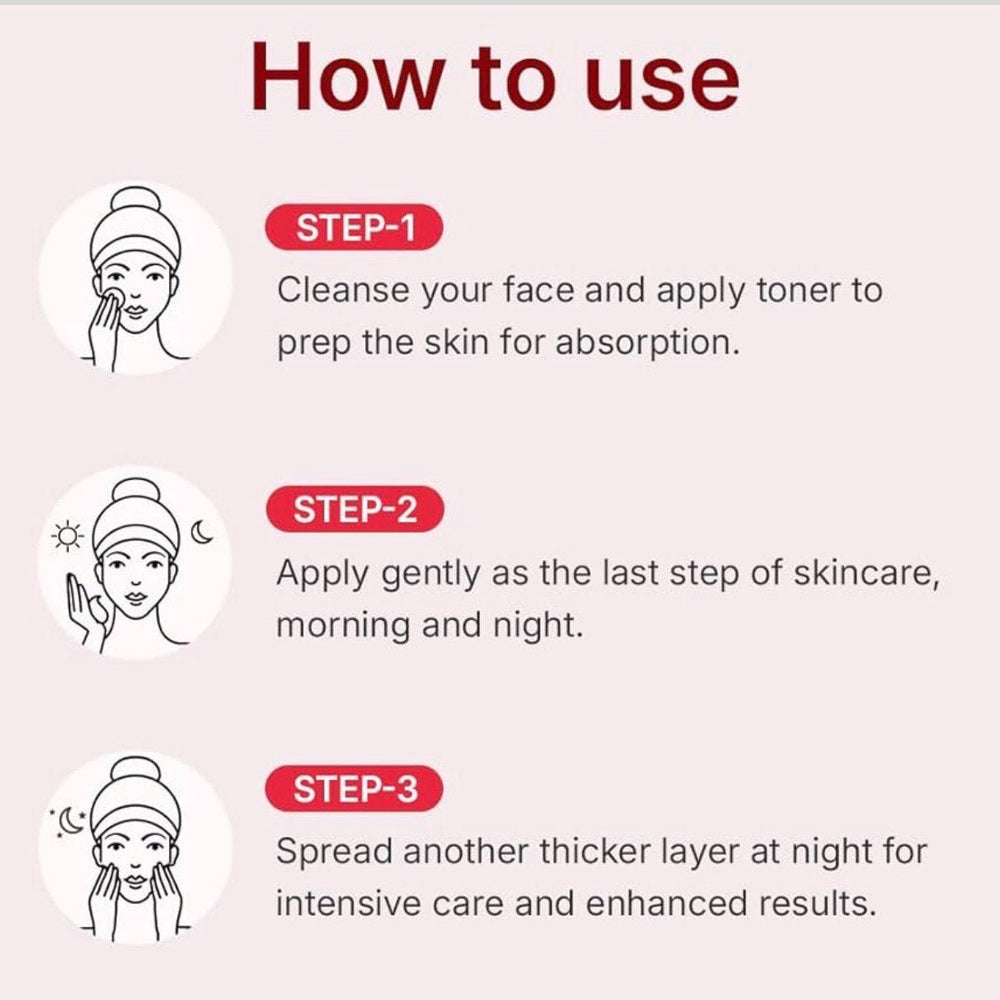 How to use

STEP-1

Cleanse your face and apply toner to prep the skin for absorption.

STEP-2

Apply gently as the last step of skincare, morning and night.

STEP-3

Spread another thicker layer at night for intensive care and enhanced results.