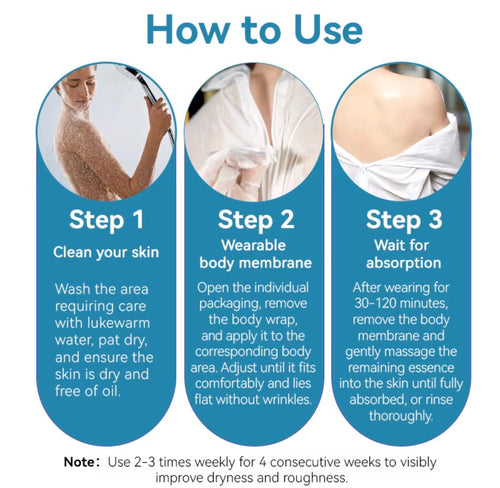 How to Use

Step 1
Clean your skin

Wash the area requiring care with lukewarm water, pat dry, and ensure the skin is dry and free of oil.

Step 2
Wearable body membrane

Open the individual packaging, remove the body wrap, and apply it to the corresponding body area. Adjust until it fits comfortably and lies flat without wrinkles.

Step 3
Wait for absorption

After wearing for 30-120 minutes, remove the body membrane and gently massage the remaining essence into the skin until fully absorbed, or rinse thoroughly.

Note: Use 2-3 times weekly for 4 consecutive weeks to visibly improve dryness and roughness.