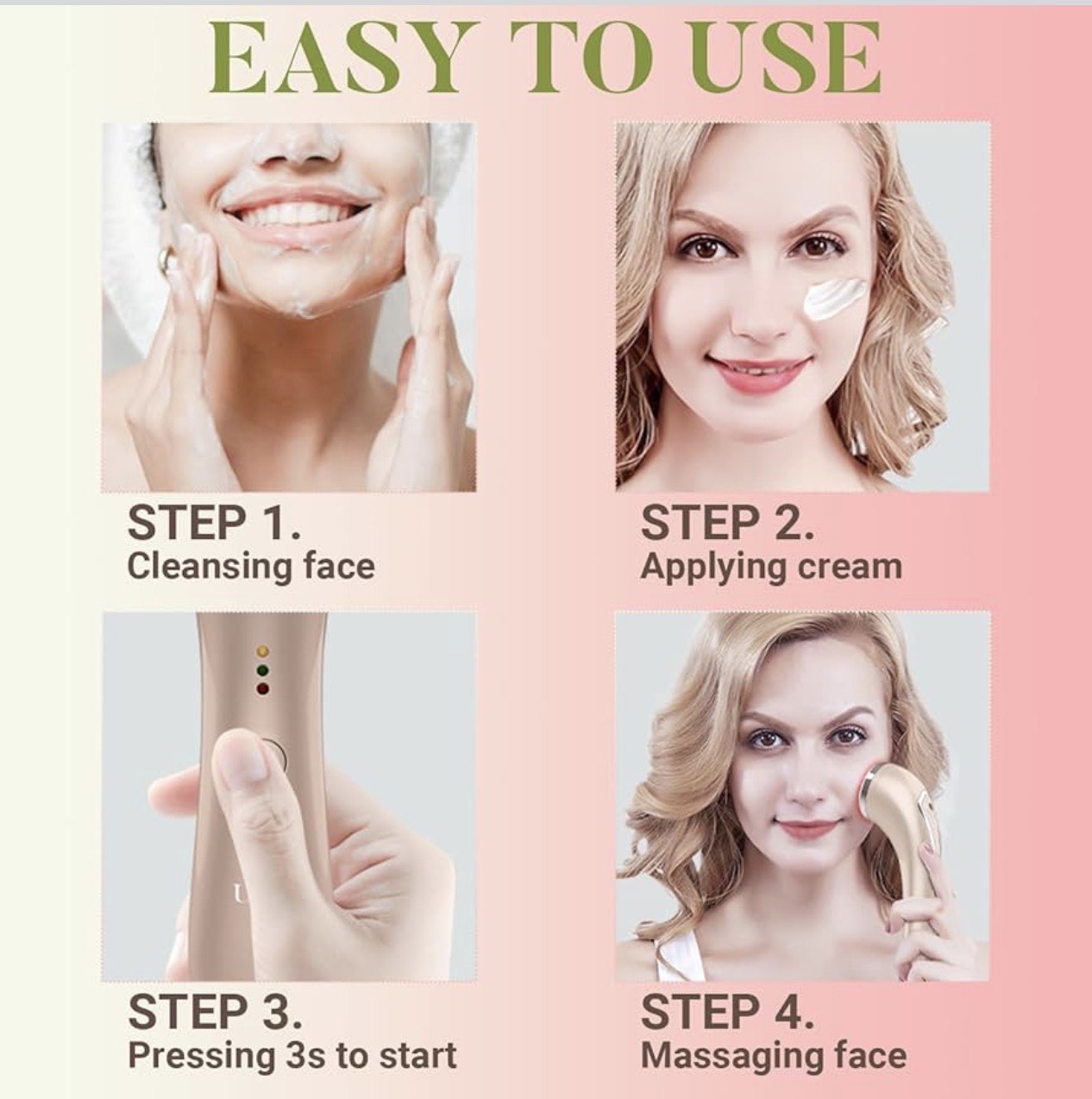 EASY TO USE

STEP 1.
Cleansing face

STEP 2.
Applying cream

STEP 3.
Pressing 3s to start

STEP 4.
Massaging face